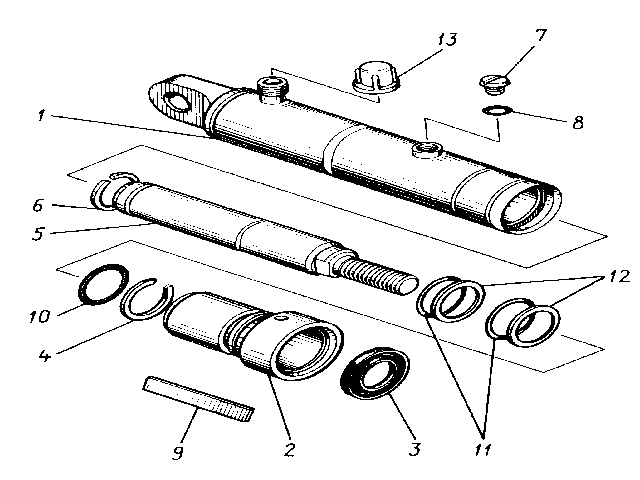 13
7
1
8
6
5
12
10
4
9
2
3
11